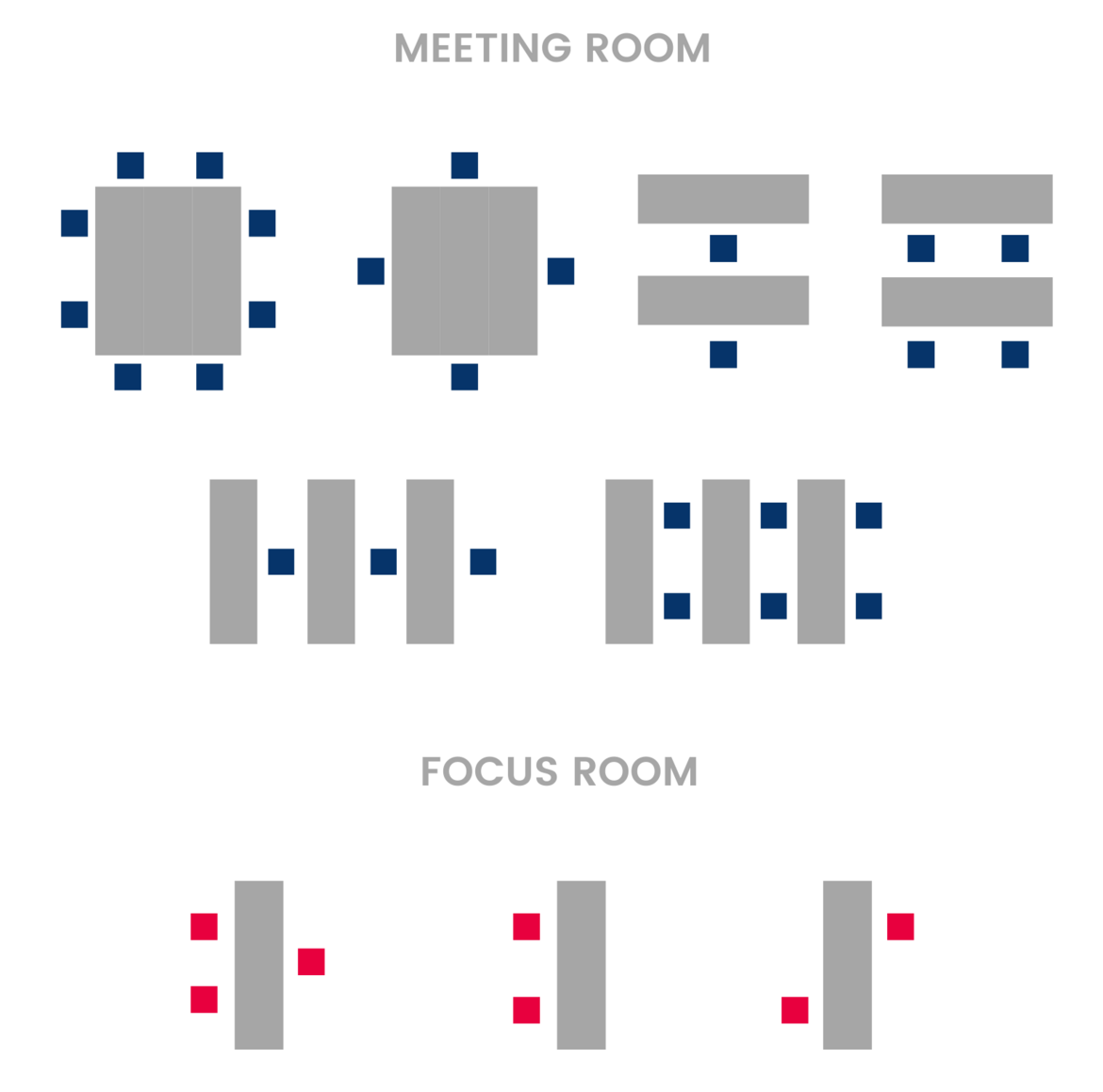 MEETING ROOM

FOCUS ROOM