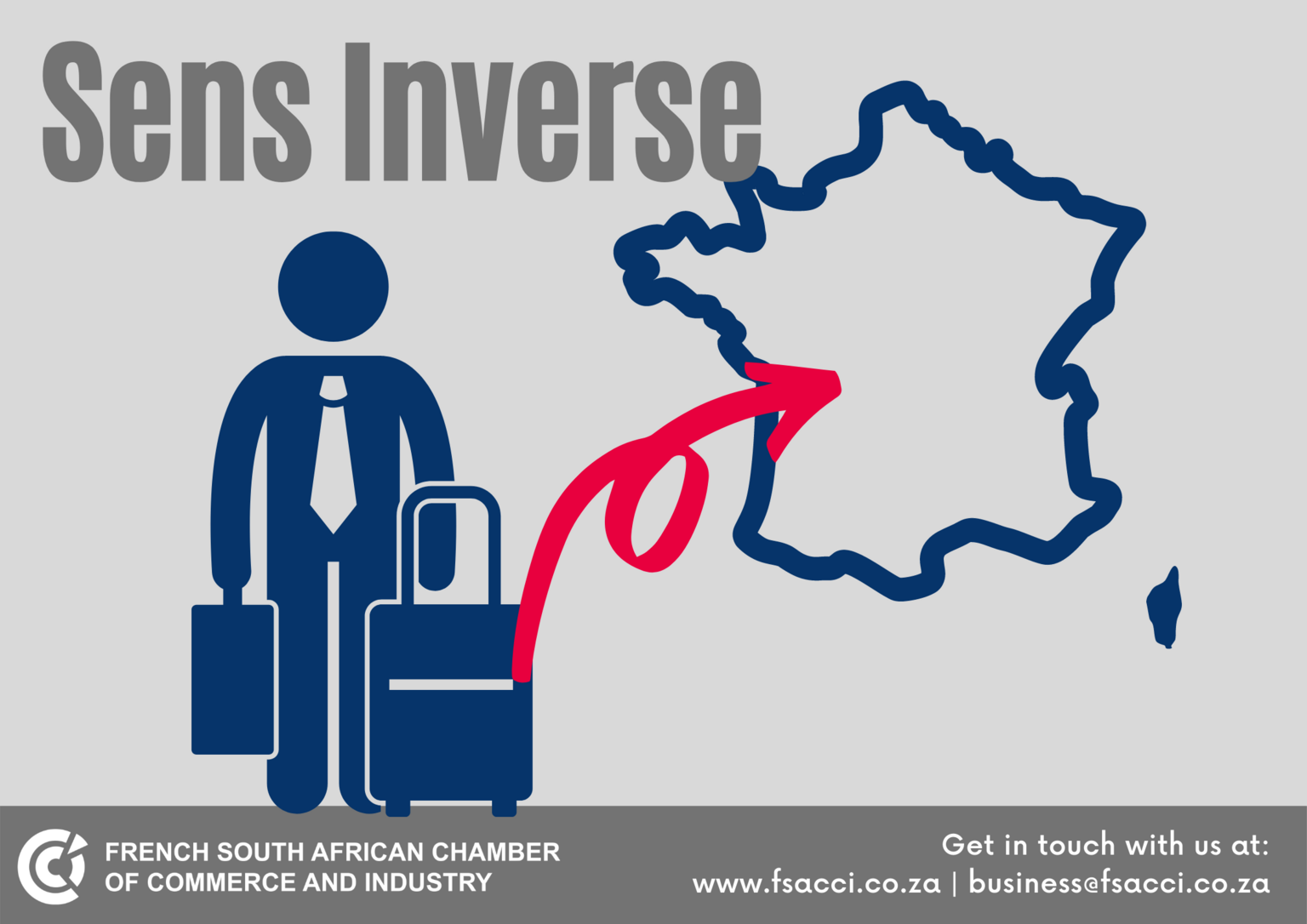 Sens Inverse

FRENCH SOUTH AFRICAN CHAMBER OF COMMERCE AND INDUSTRY

Get in touch with us at:
www.fsacci.co.za | business@fsacci.co.za