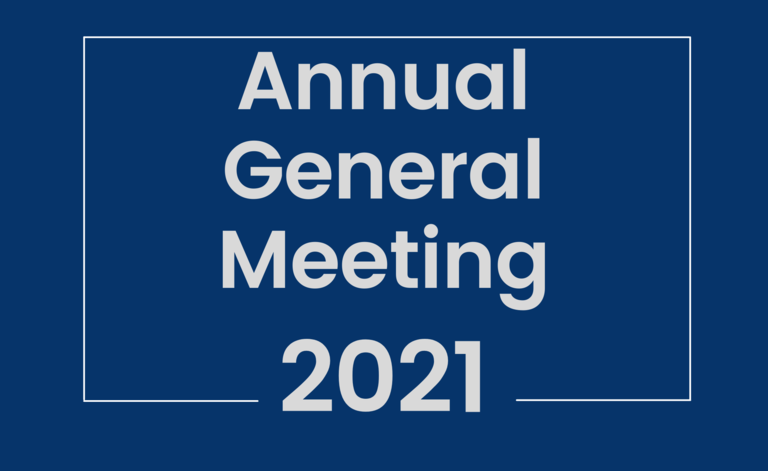 Annual
General
Meeting
2021