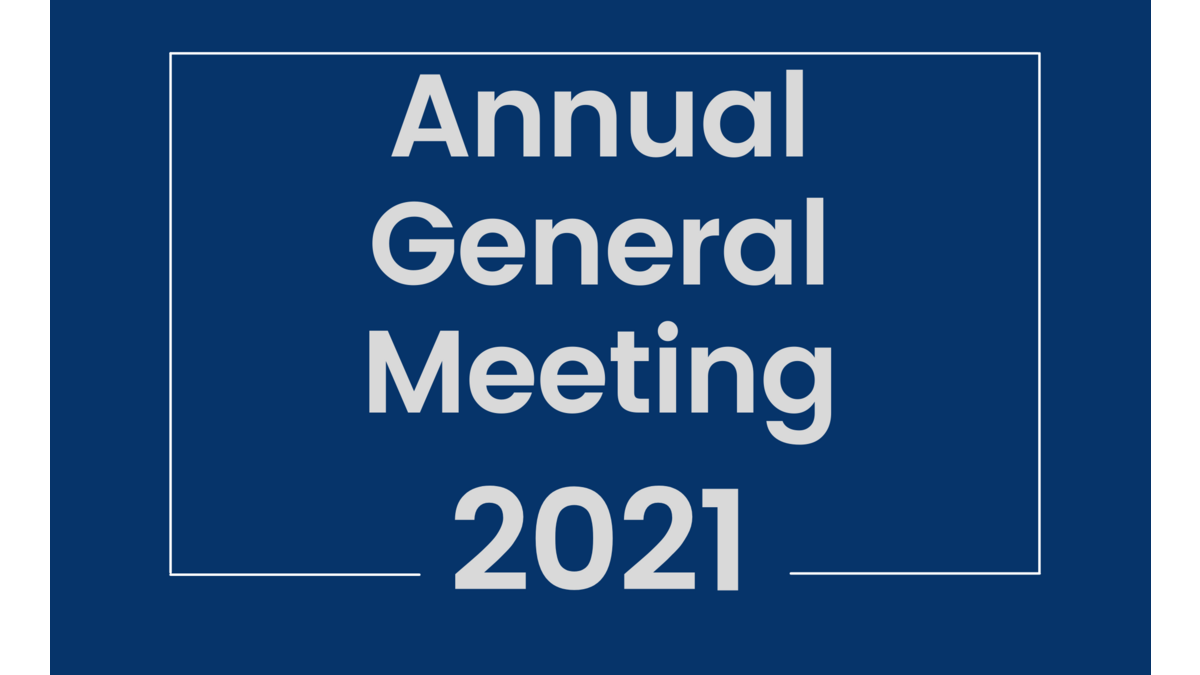 Annual General Meeting

2021