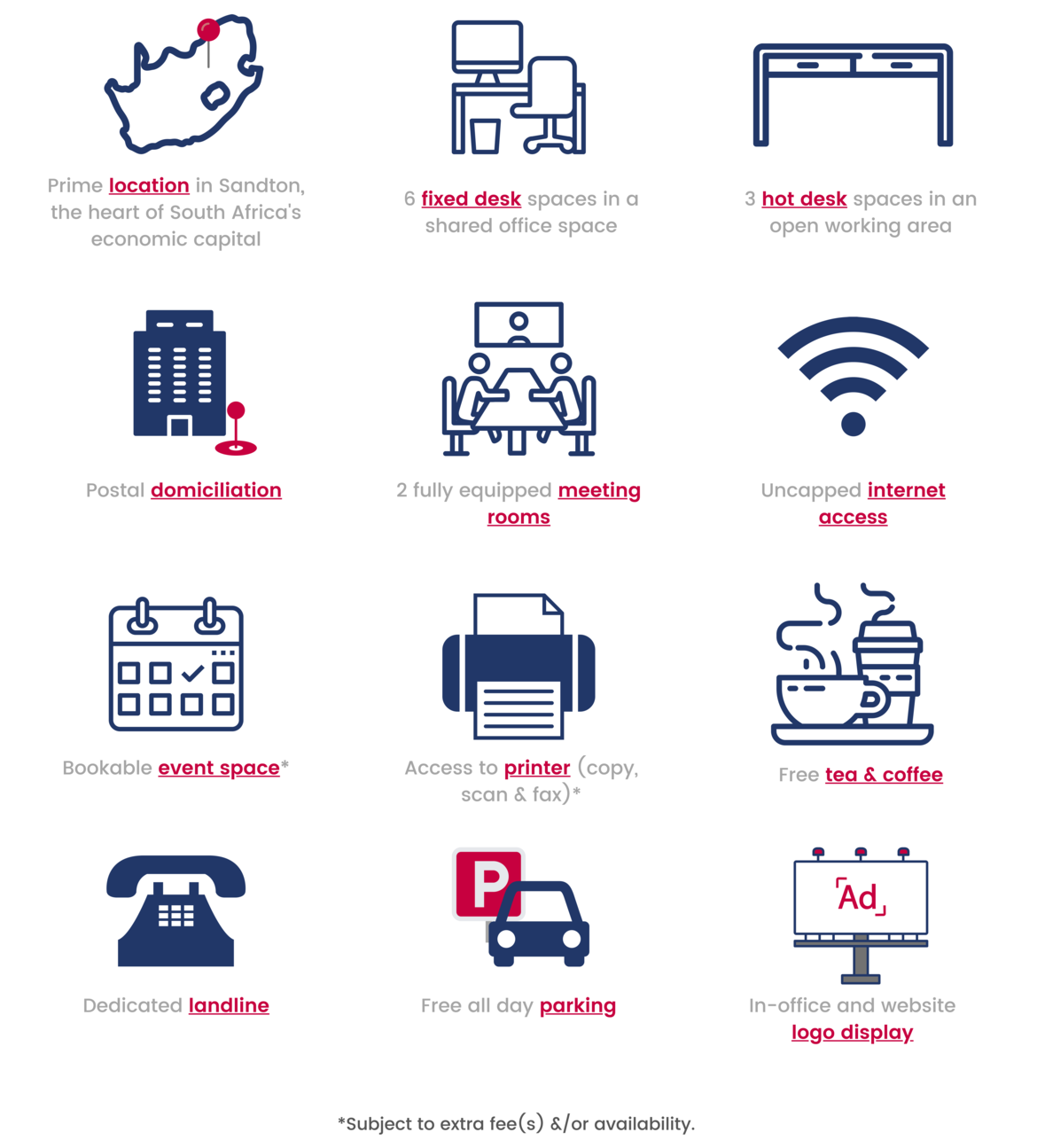 Prime location in Sandton, the heart of South Africa's economic capital

6 fixed desk spaces in a shared office space

3 hot desk spaces in an open working area

Postal domiciliation

2 fully equipped meeting rooms

Uncapped internet access

Bookable event space*

Access to printer (copy, scan & fax)*

Free tea & coffee

Dedicated landline

P

Free all day parking

Ad

In-office and website logo display

*Subject to extra fee(s) &/or availability.