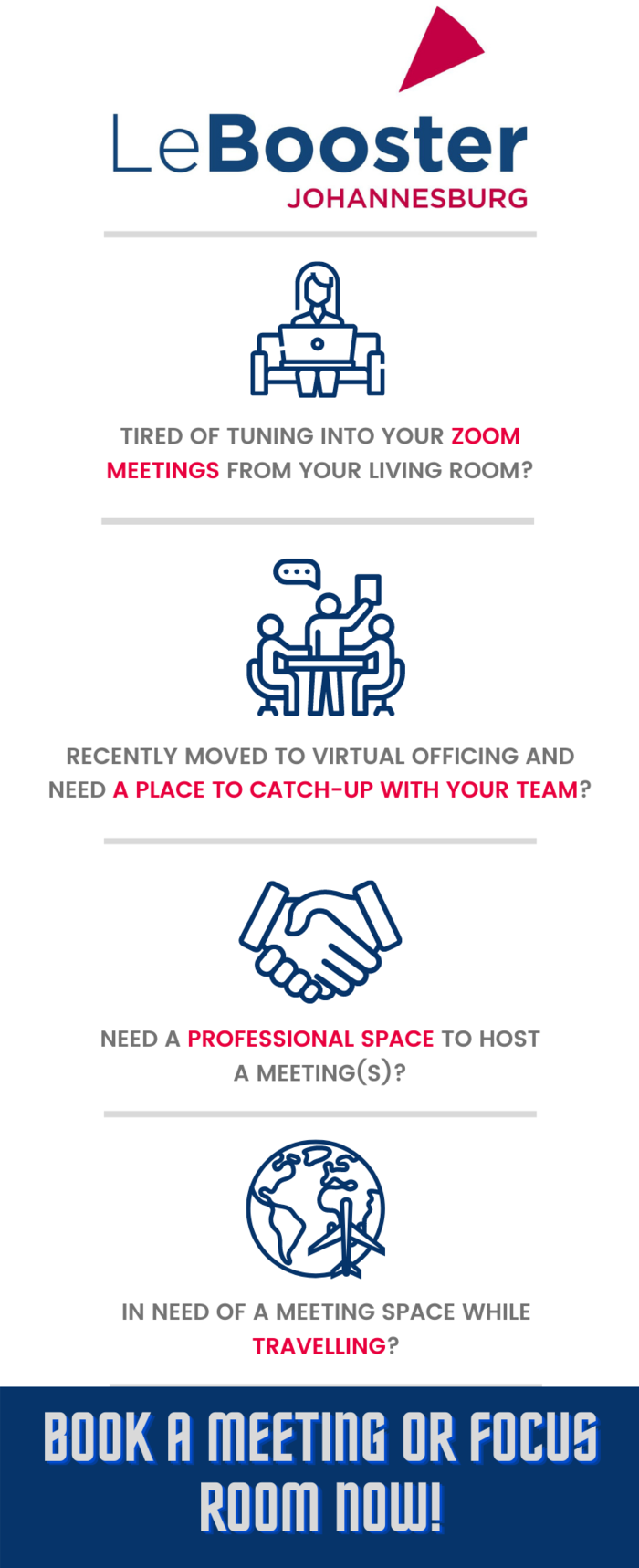 LeBooster
JOHANNESBURG

TIRED OF TUNING INTO YOUR ZOOM MEETINGS FROM YOUR LIVING ROOM?

RECENTLY MOVED TO VIRTUAL OFFICING AND NEED A PLACE TO CATCH-UP WITH YOUR TEAM?

NEED A PROFESSIONAL SPACE TO HOST A MEETING(S)?

IN NEED OF A MEETING SPACE WHILE TRAVELLING?

BOOK A MEETING OR FOCUS ROOM NOW!