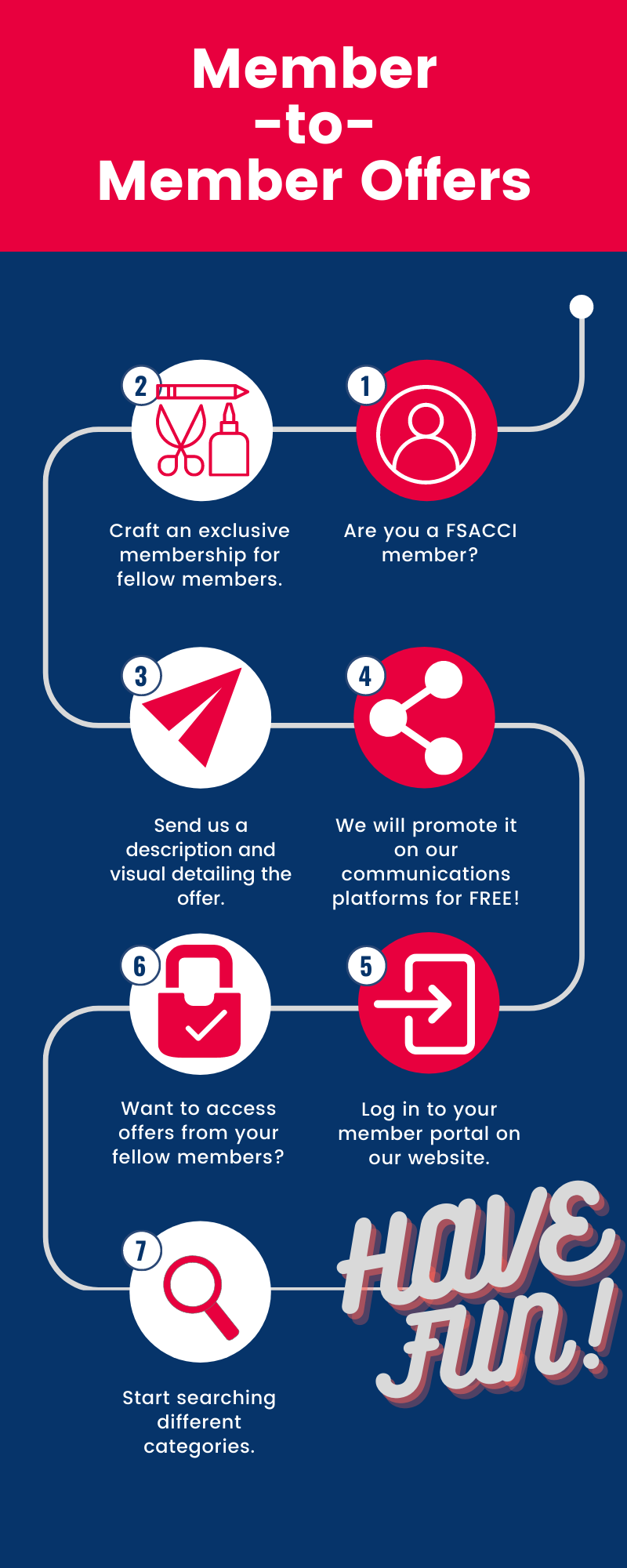 Member
-to-
Member Offers

1
Are you a FSACCI member?

2
Craft an exclusive membership for fellow members.

3
Send us a description and visual detailing the offer.

4
We will promote it on our communications platforms for FREE!

5
Log in to your member portal on our website.

6
Want to access offers from your fellow members?

7
Start searching different categories.

HAVE FUN!